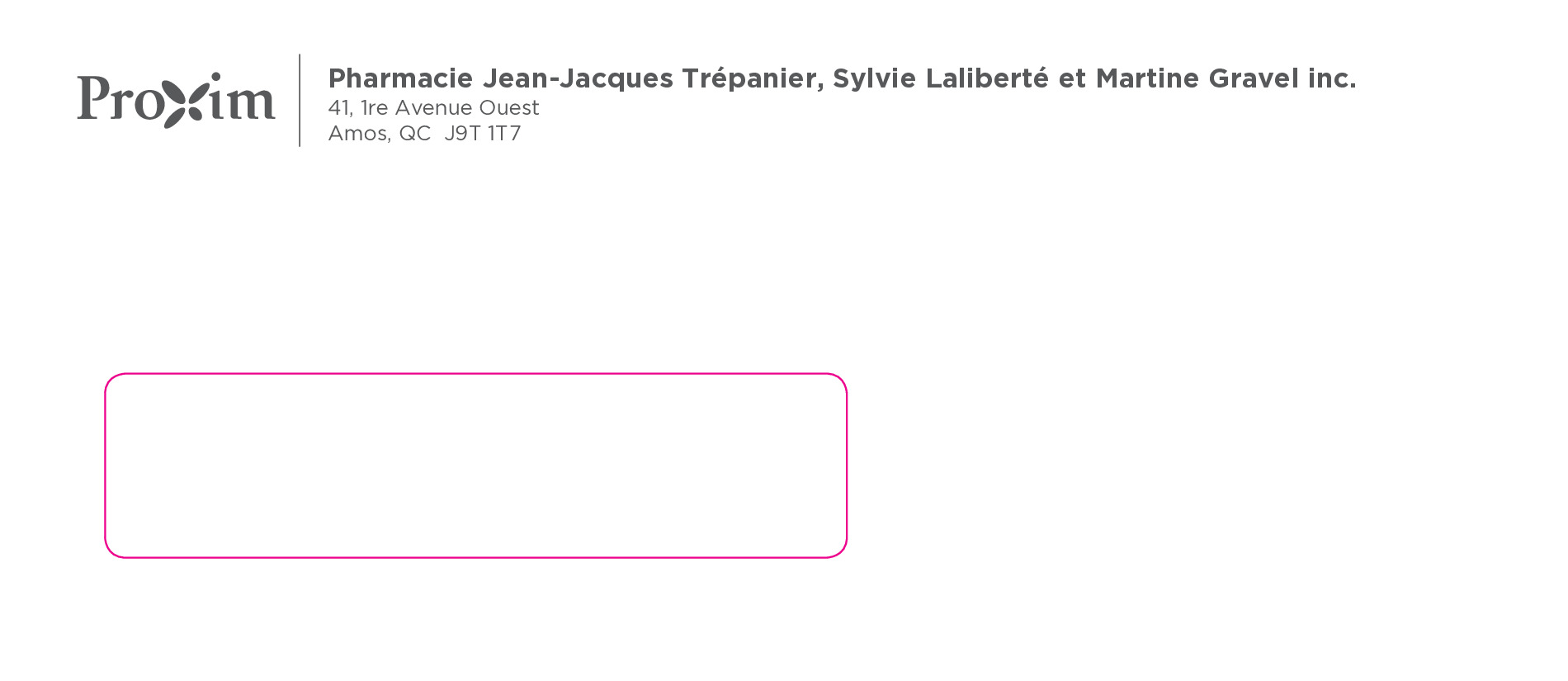 Proxim

Pharmacie Jean-Jacques Trépanier, Sylvie Laliberté et Martine Gravel inc.
41, 1re Avenue Ouest
Amos, QC J9T 1T7