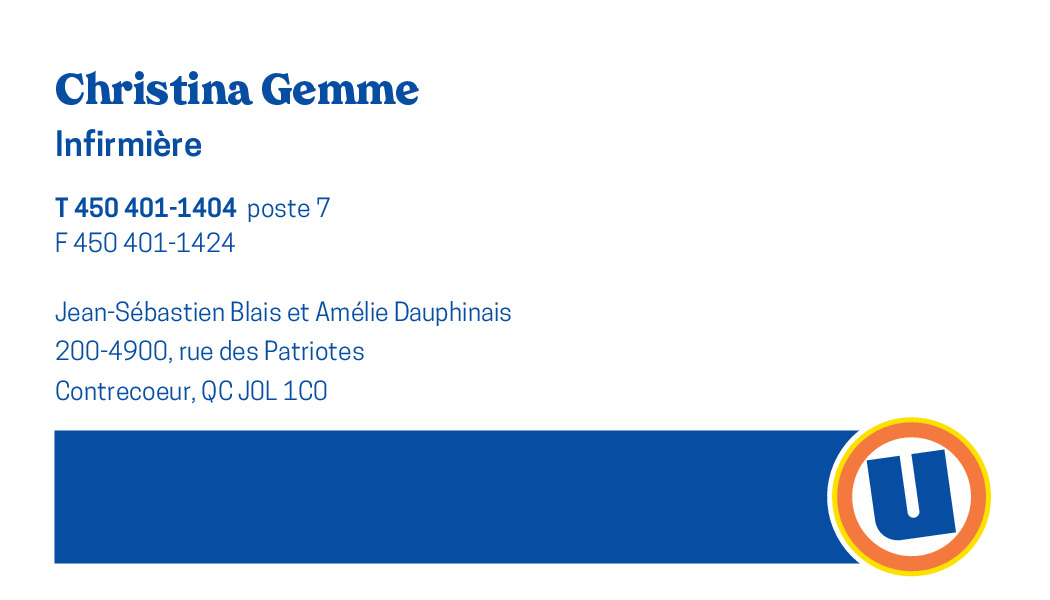 Christina Gemme
Infirmière

T 450 401-1404 poste 7
F 450 401-1424

Jean-Sébastien Blais et Amélie Dauphinais
200-4900, rue des Patriotes
Contrecoeur, QC J0L 1C0

U